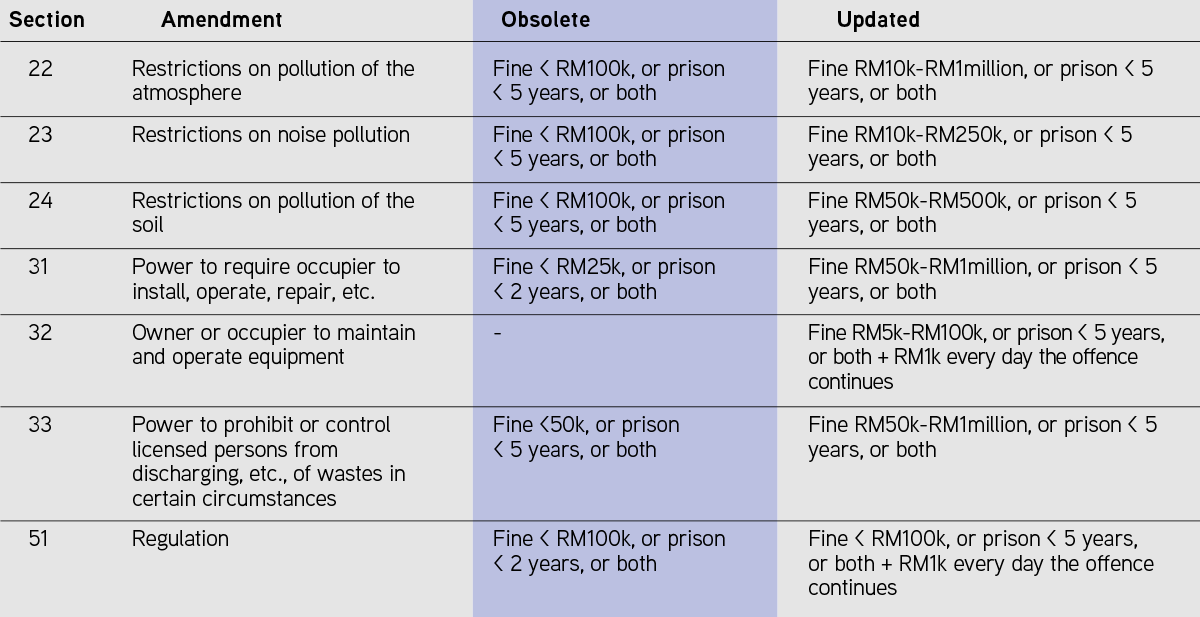 | Section | Amendment | Obsolete | Updated |
|---|---|---|---|
| 22 | Restrictions on pollution of the atmosphere | Fine < RM100k, or prison < 5 years, or both | Fine RM10k-RM1million, or prison < 5 years, or both |
| 23 | Restrictions on noise pollution | Fine < RM100k, or prison < 5 years, or both | Fine RM10k-RM250k, or prison < 5 years, or both |
| 24 | Restrictions on pollution of the soil | Fine < RM100k, or prison < 5 years, or both | Fine RM50k-RM500k, or prison < 5 years, or both |
| 31 | Power to require occupier to install, operate, repair, etc. | Fine < RM25k, or prison < 2 years, or both | Fine RM50k-RM1million, or prison < 5 years, or both |
| 32 | Owner or occupier to maintain and operate equipment | - | Fine RM5k-RM100k, or prison < 5 years, or both + RM1k every day the offence continues |
| 33 | Power to prohibit or control licensed persons from discharging, etc., of wastes in certain circumstances | Fine <50k, or prison < 5 years, or both | Fine RM50k-RM1million, or prison < 5 years, or both |
| 51 | Regulation | Fine < RM100k, or prison < 2 years, or both | Fine < RM100k, or prison < 5 years, or both + RM1k every day the offence continues |